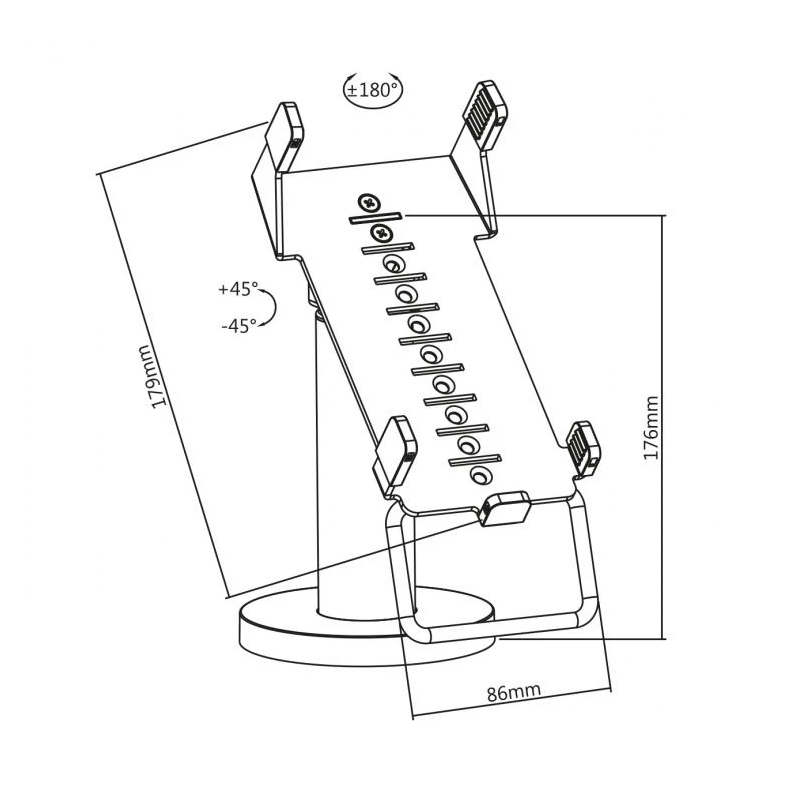 ±180°

+45°
-45°

179mm

176mm

86mm