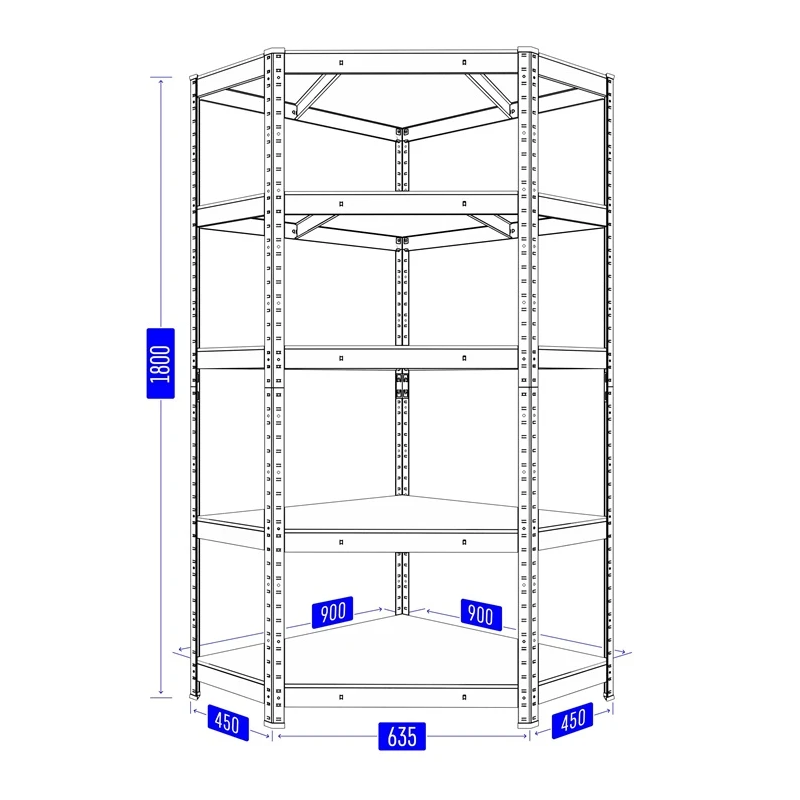 1800

900

900

450

635

450