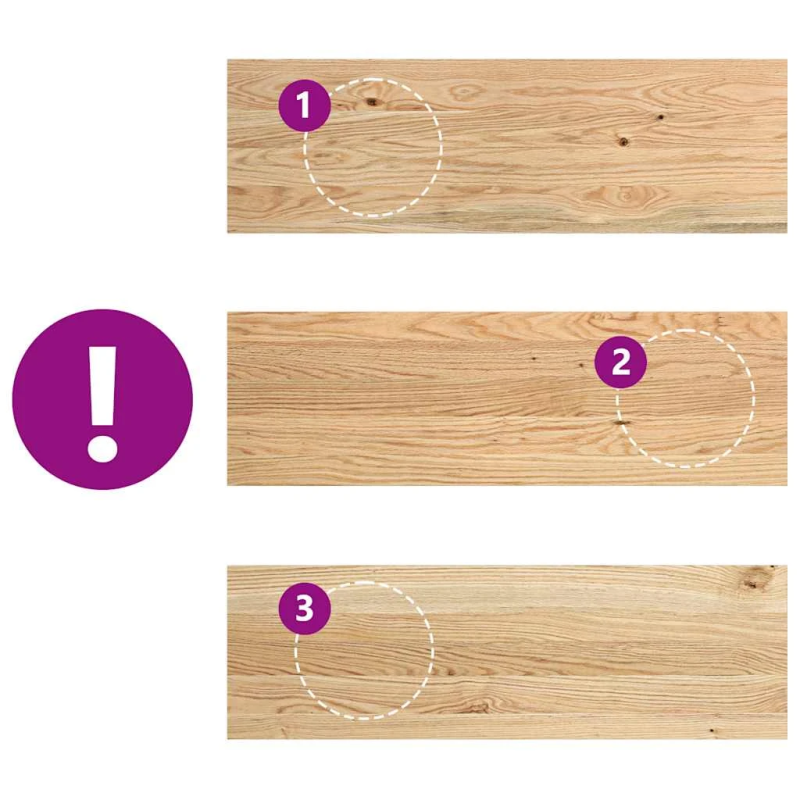 1

!

2

3