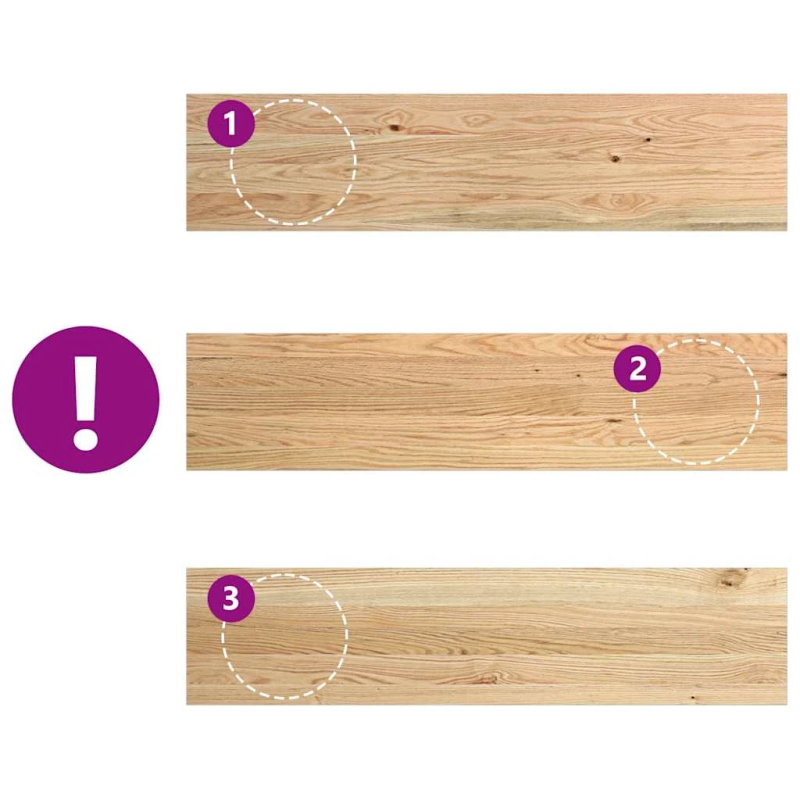 1

!

2

3