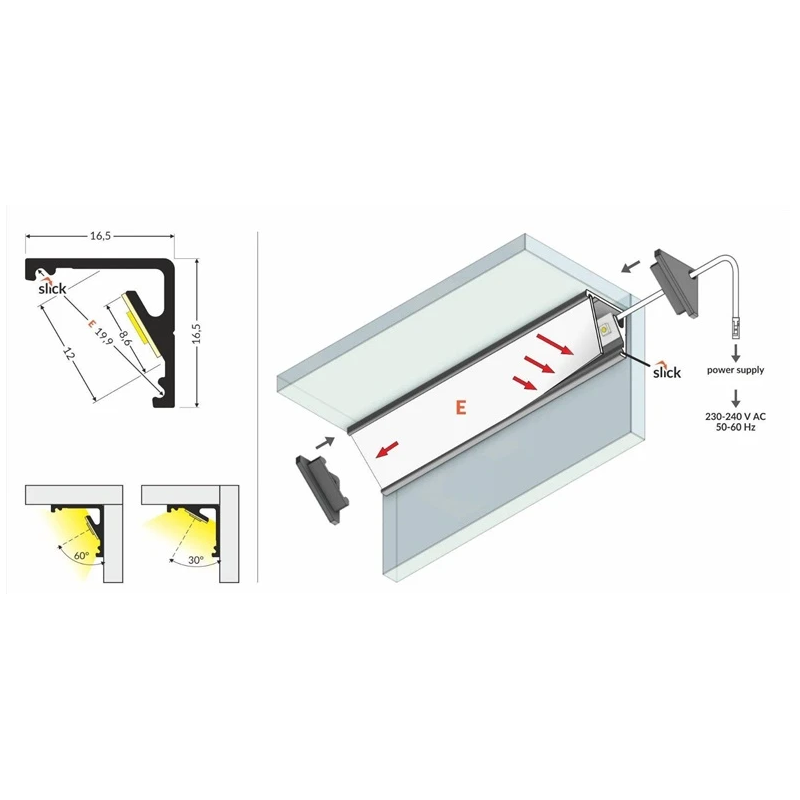 16,5

slick

E 19,9

8,6

12

16,5

60°

30°

E

slick

power supply

230-240 V AC
50-60 Hz