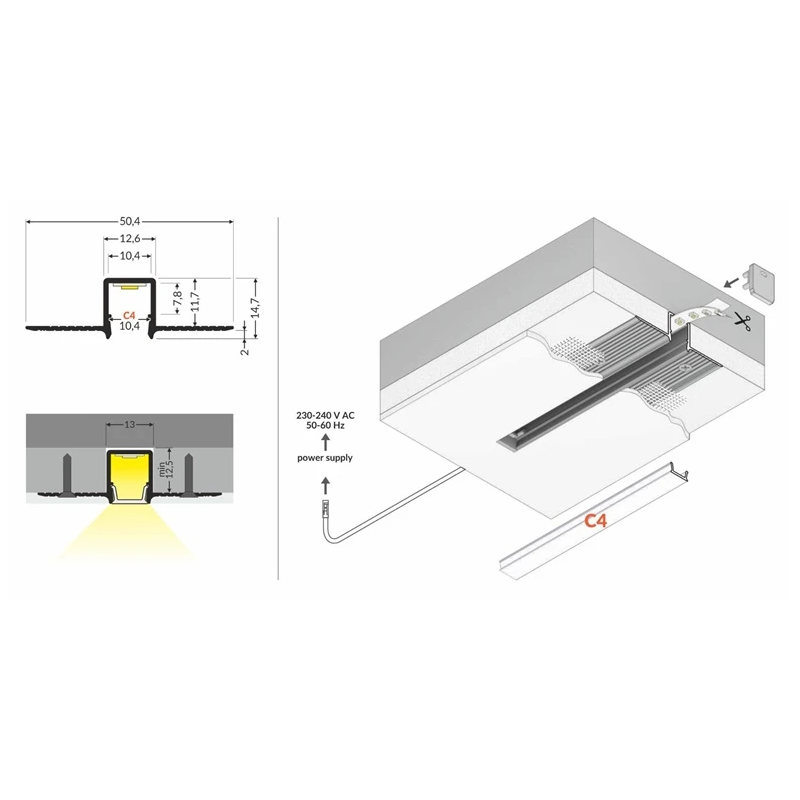 50,4
12,6
10,4
7,8
11,7
14,7
C4
10,4
2

13
min 12,5

230-240 V AC
50-60 Hz
power supply

C4