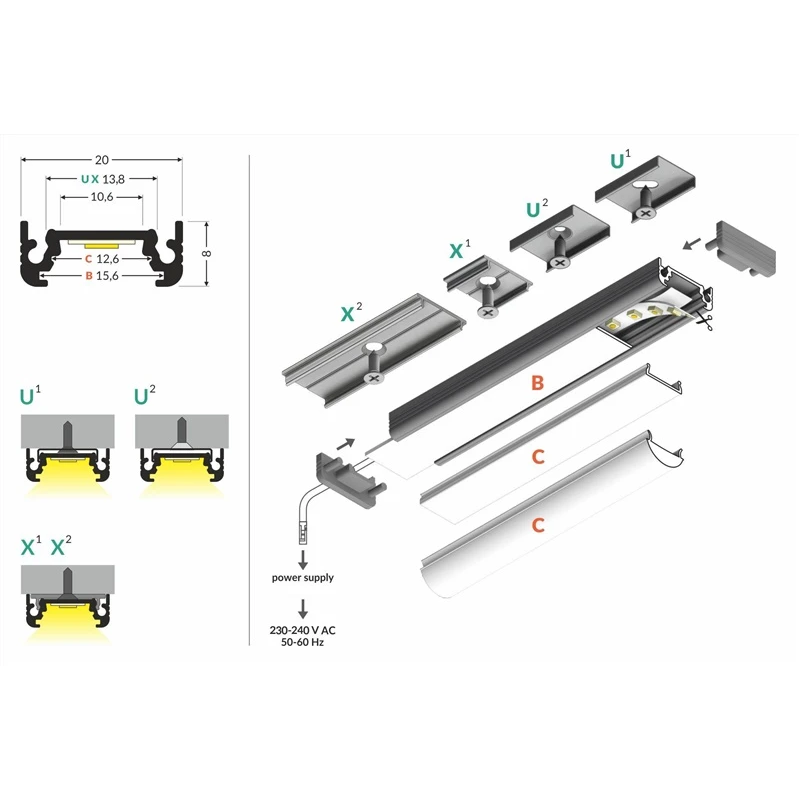 20
U X 13,8
10,6
C 12,6
B 15,6
8

$U^1$ $U^2$

$X^1$ $X^2$

$U^1$
$U^2$
$X^1$
$X^2$
B
C
C

power supply

230-240 V AC
50-60 Hz