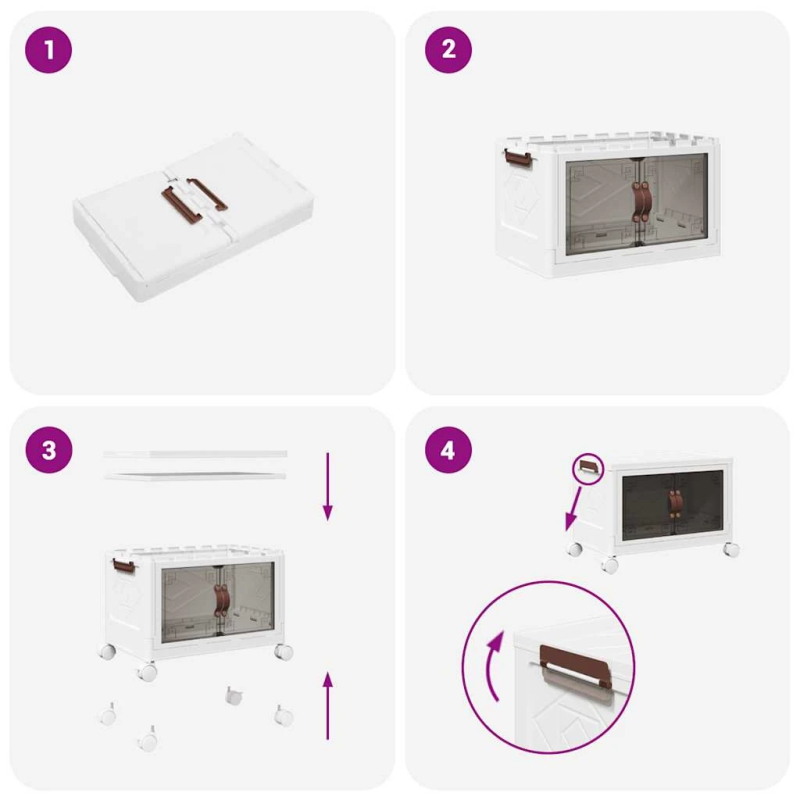 1

2

3

4