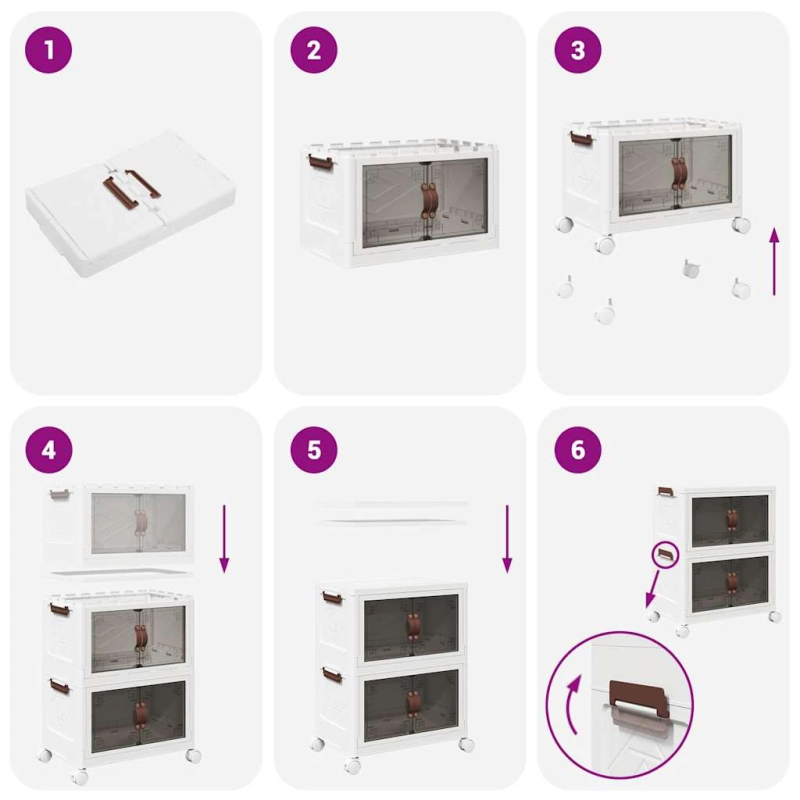 1

2

3

4

5

6