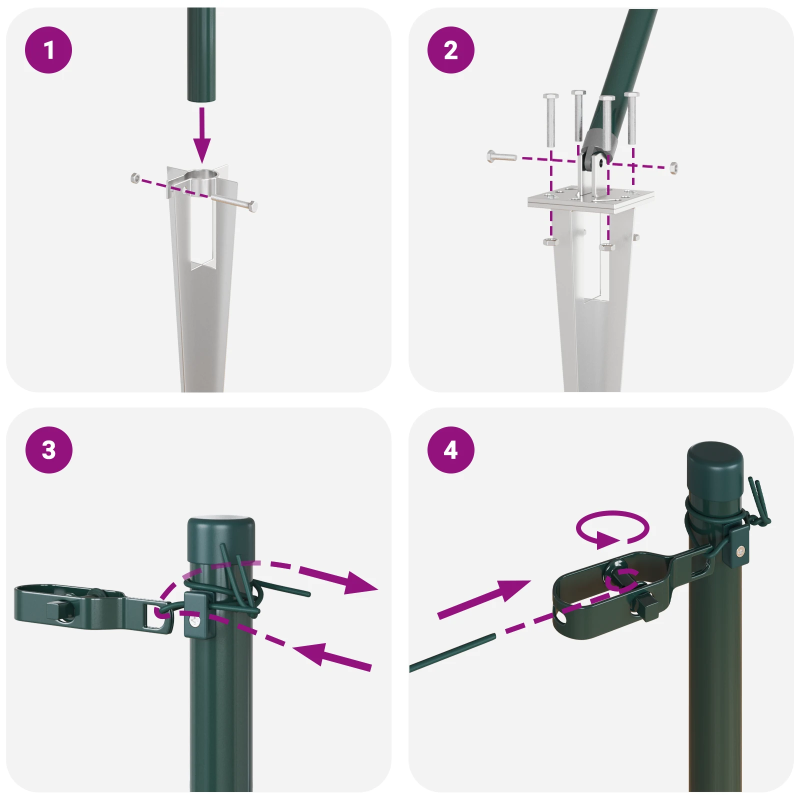 1

2

3

4