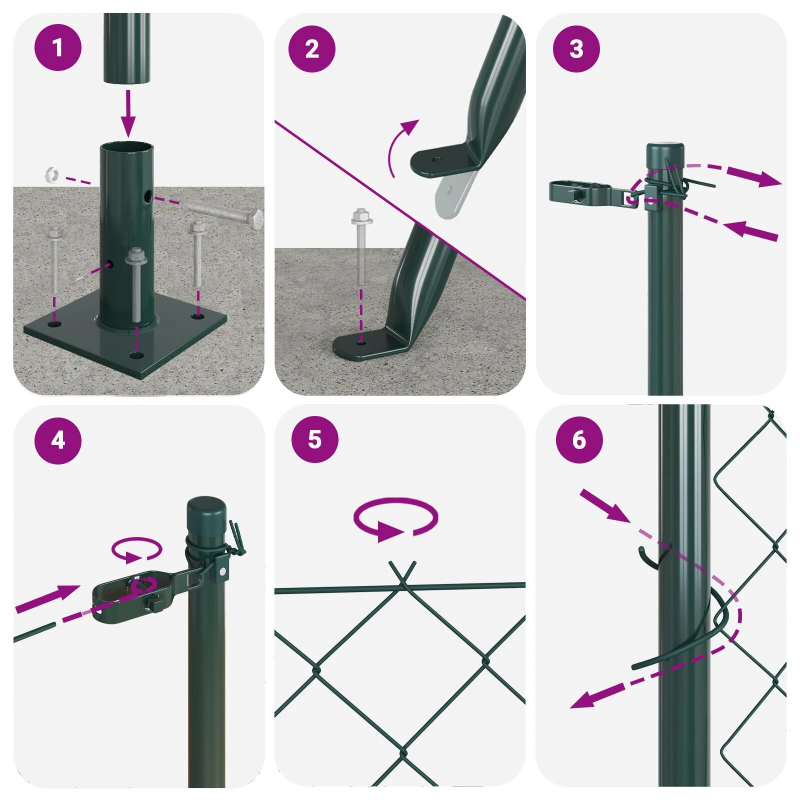 1

2

3

4

5

6