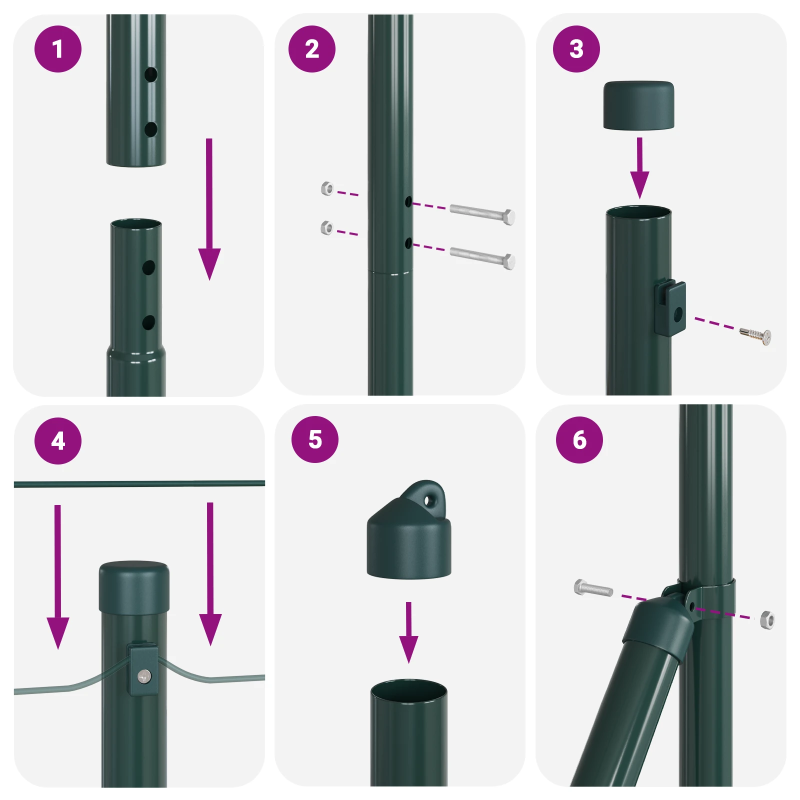 1

2

3

4

5

6