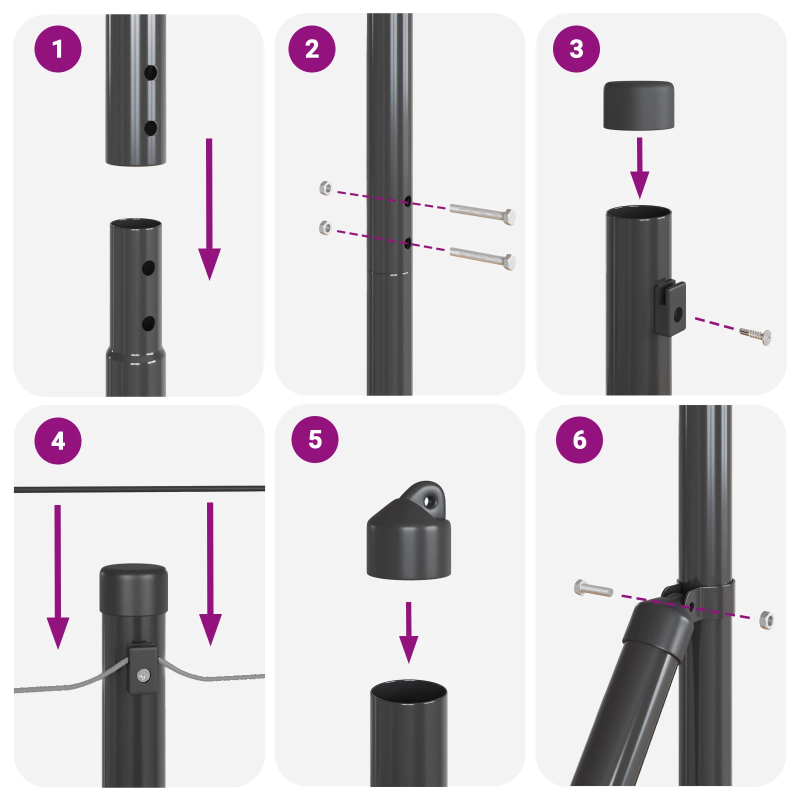 1

2

3

4

5

6