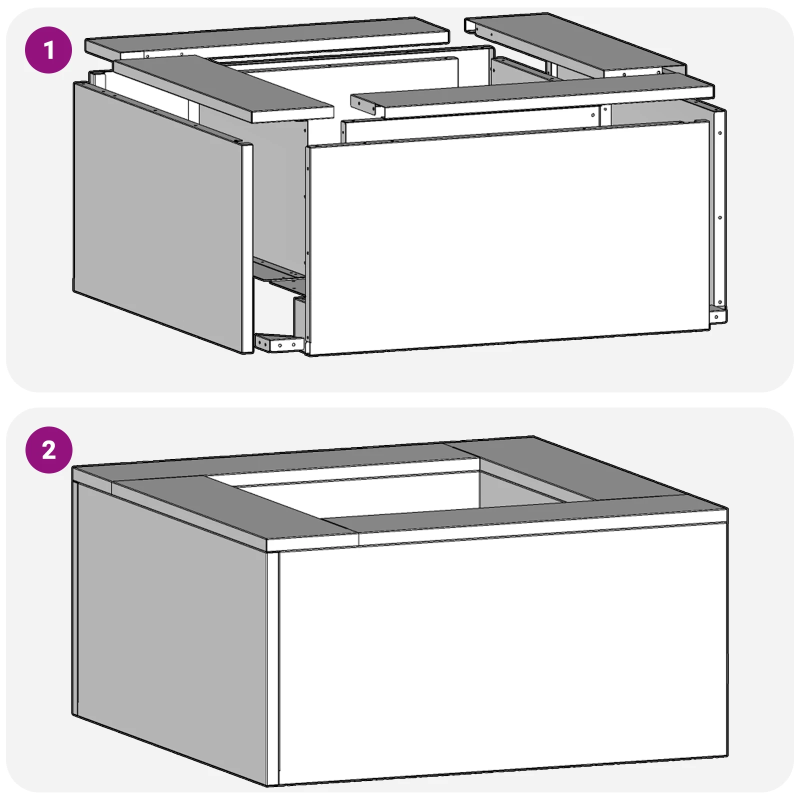 1

2