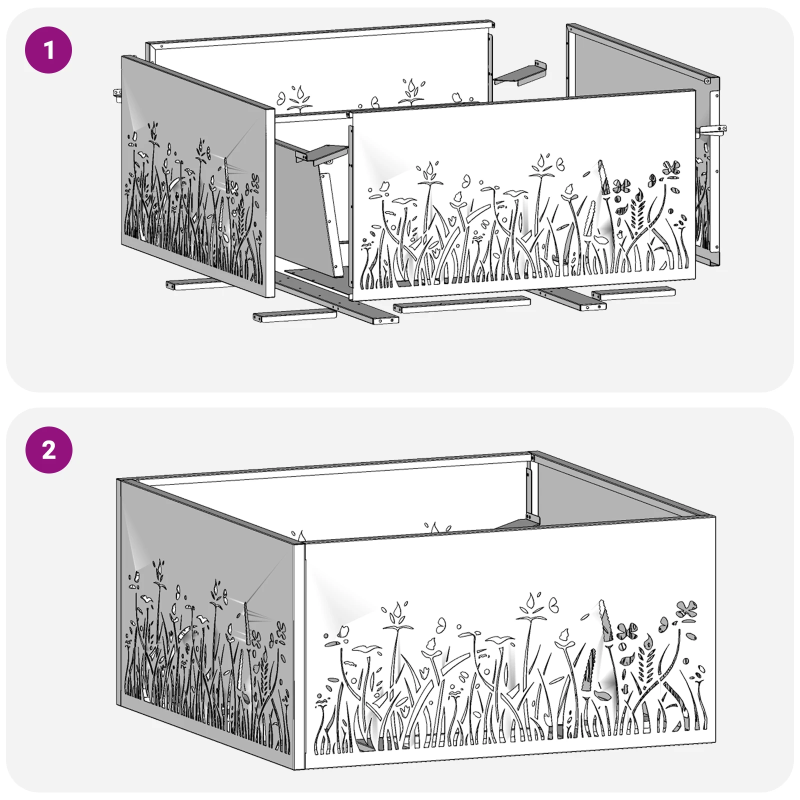 1

2