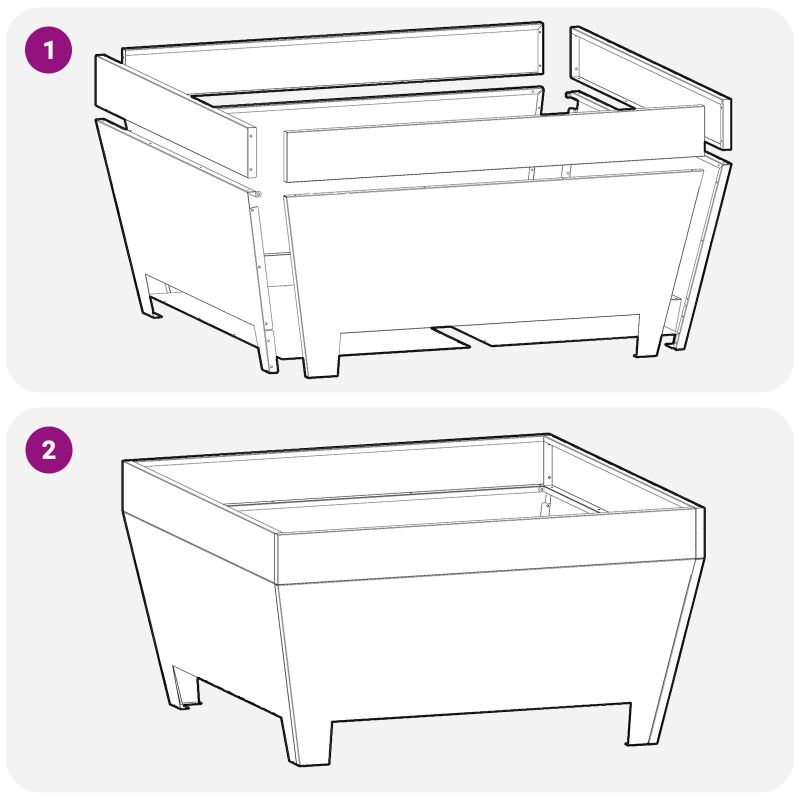 1

2