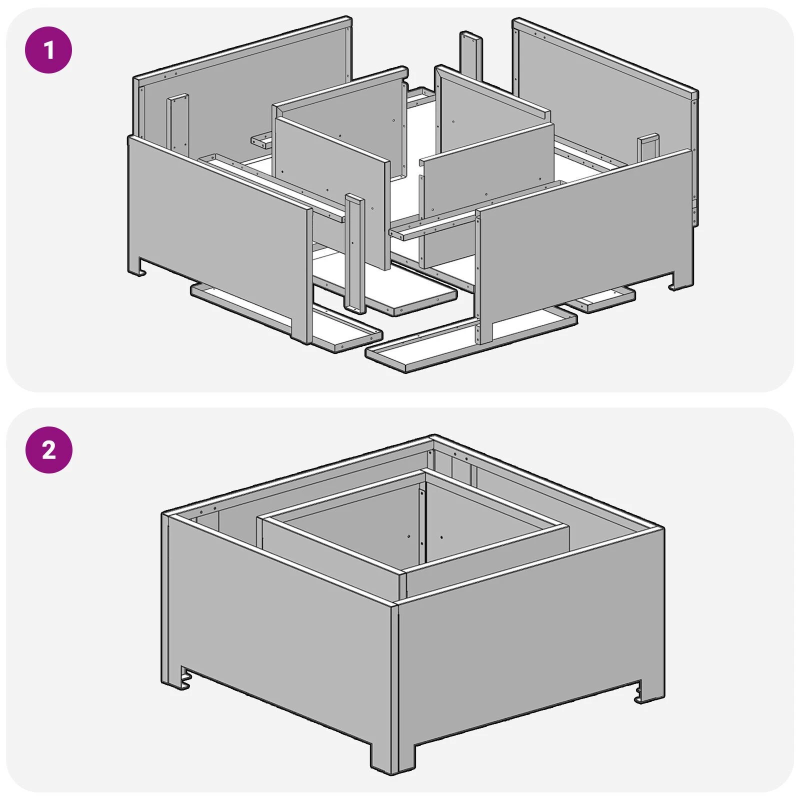 1

2