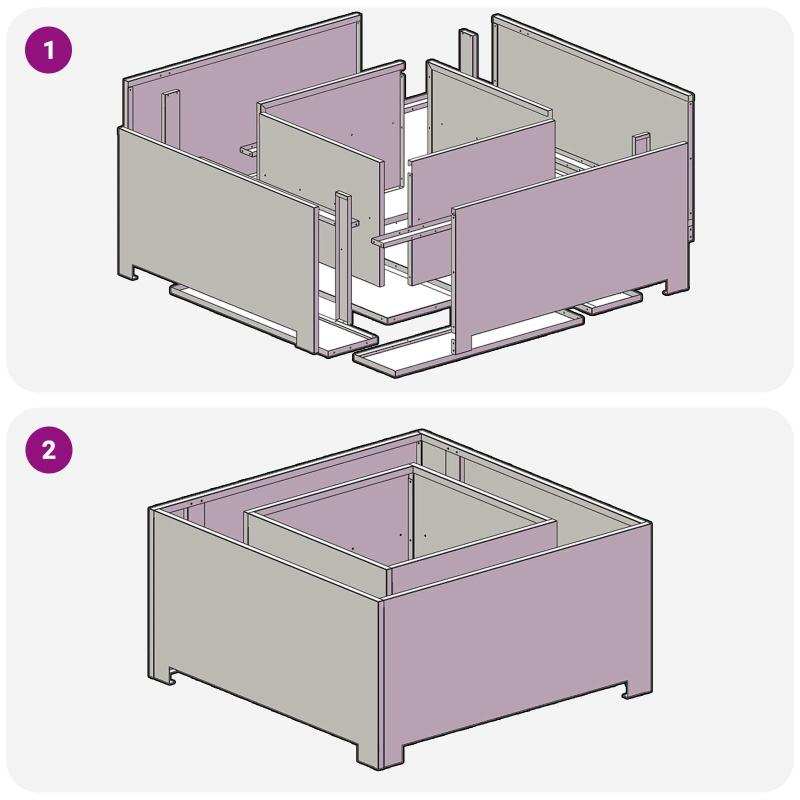 1

2