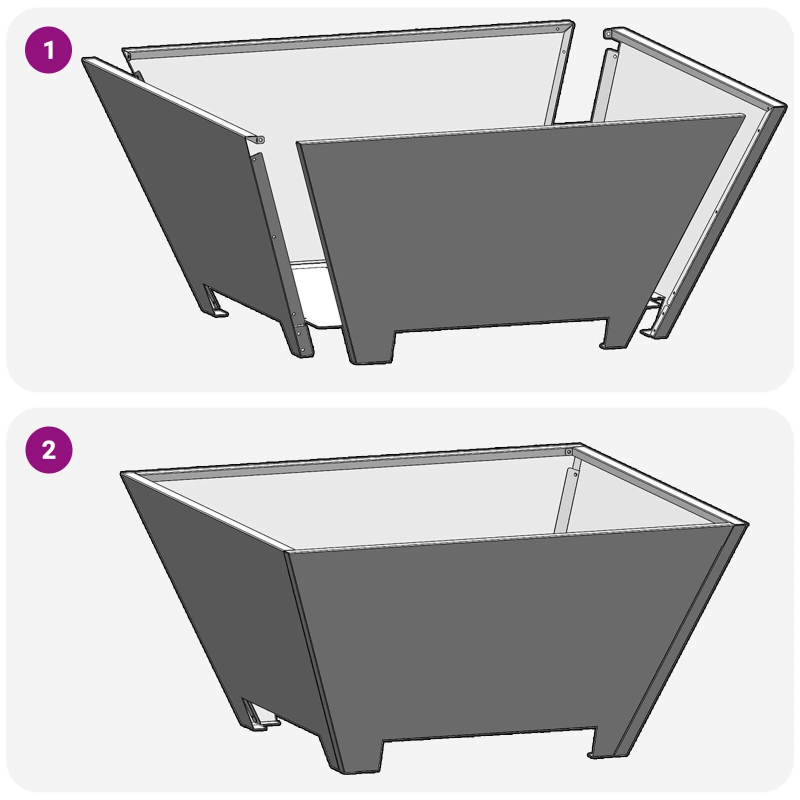 1

2