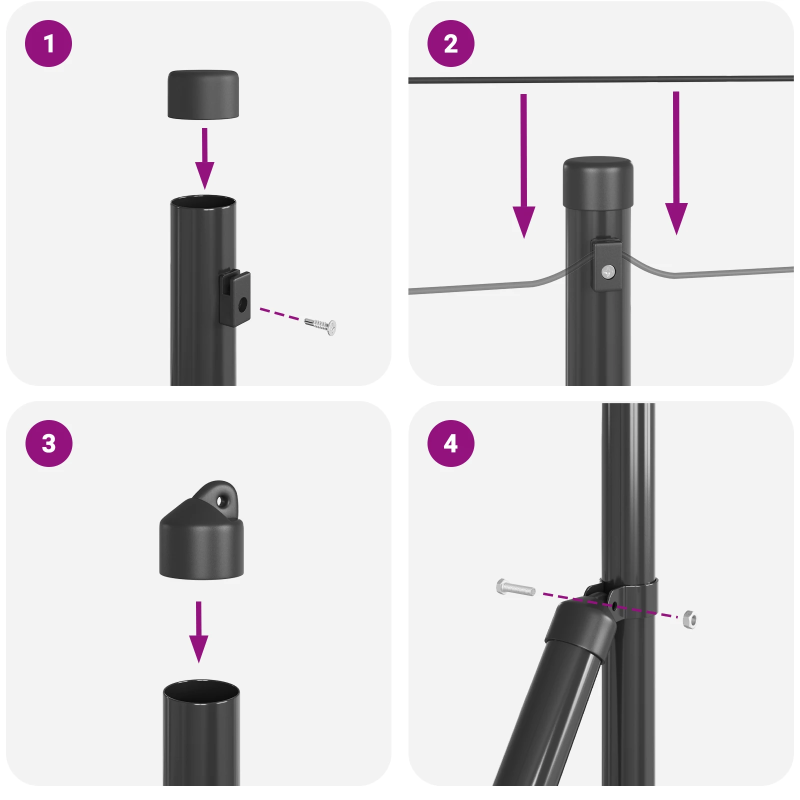 1

2

3

4