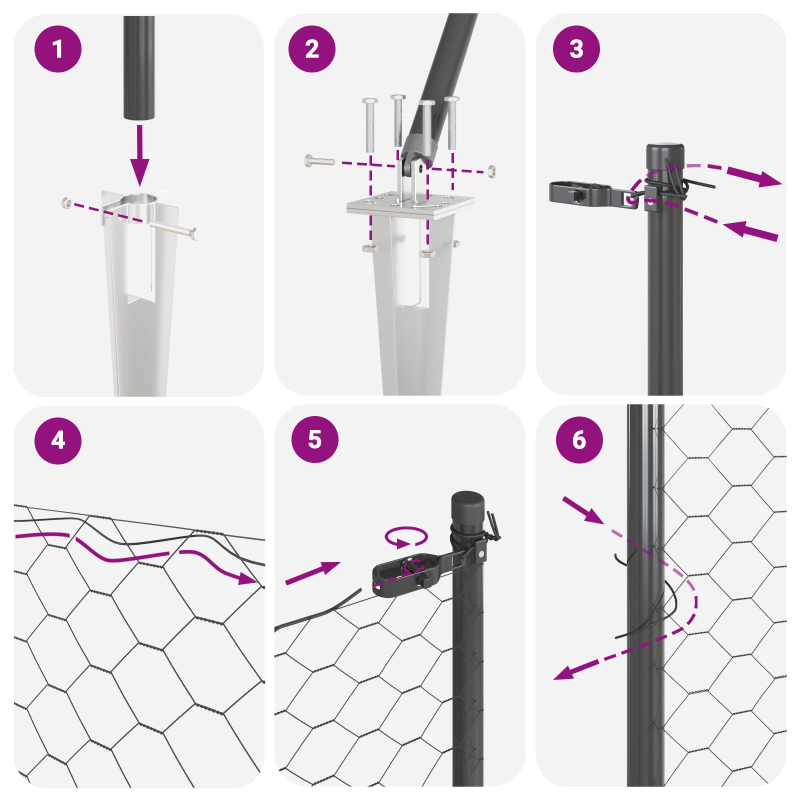 1

2

3

4

5

6