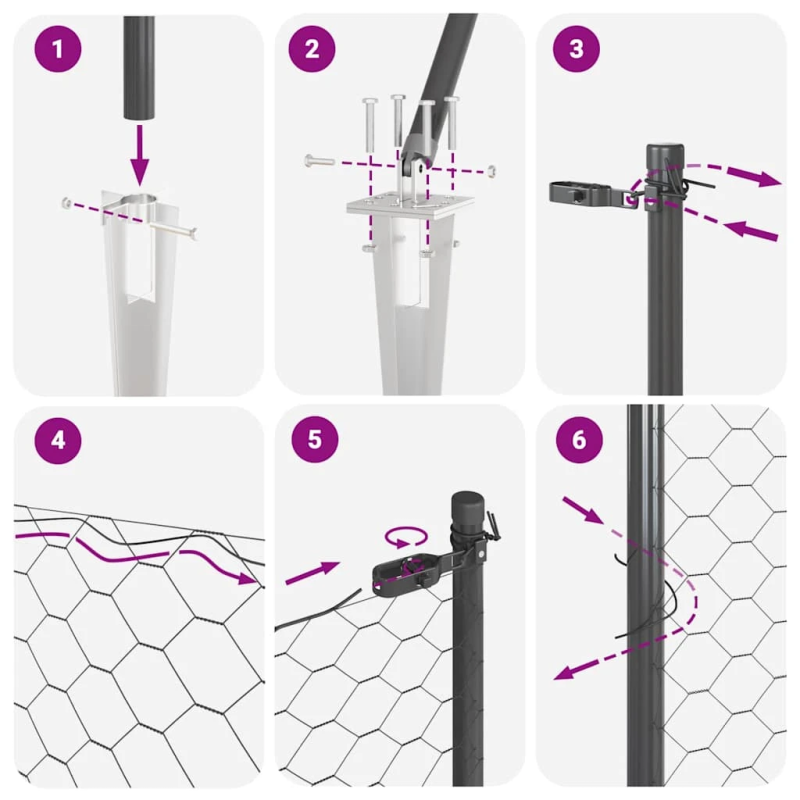 1
2
3
4
5
6