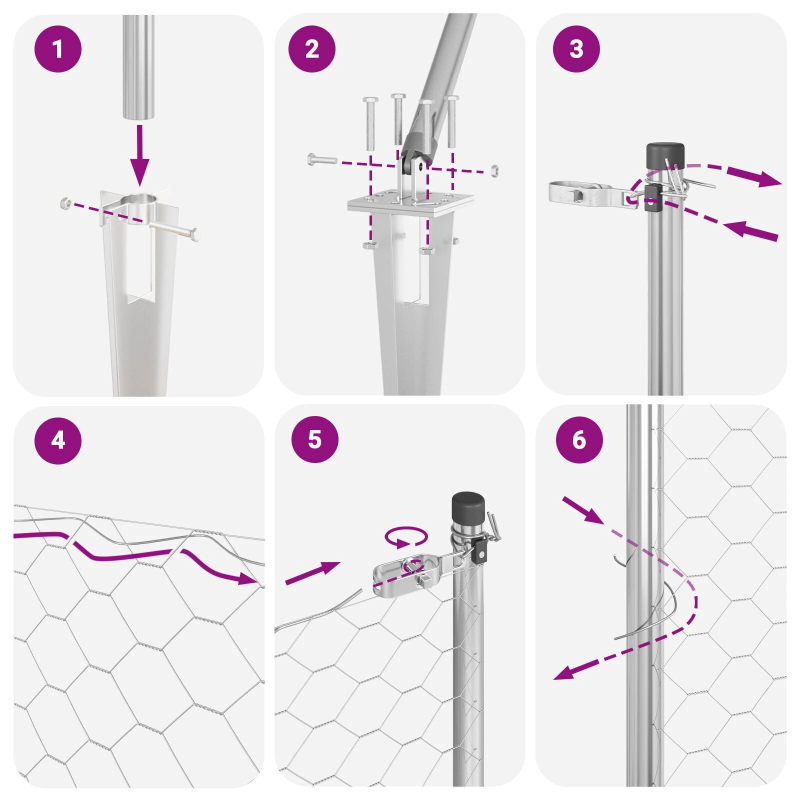 1

2

3

4

5

6