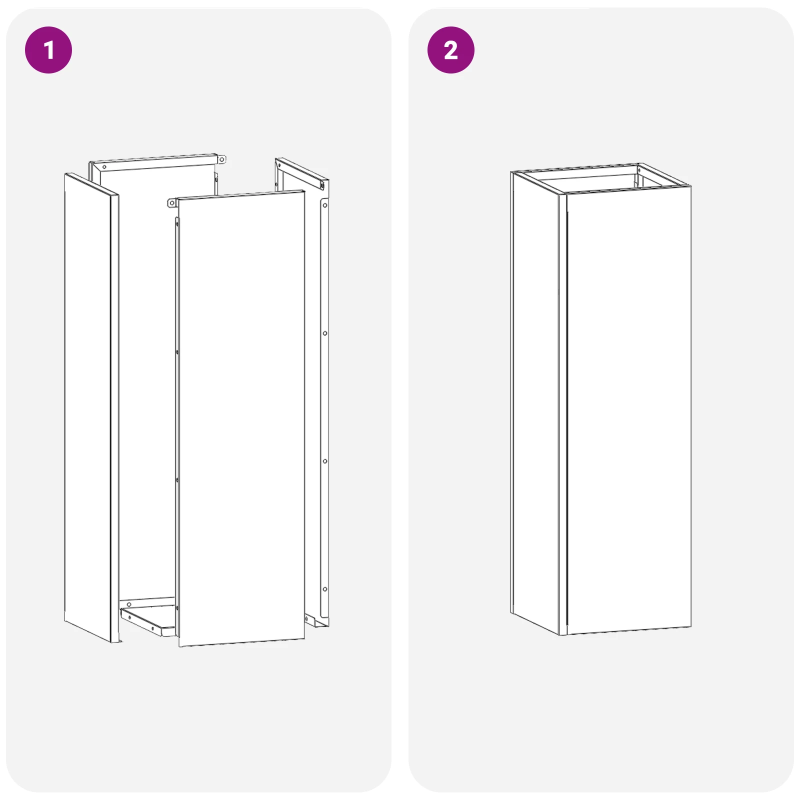 1

2