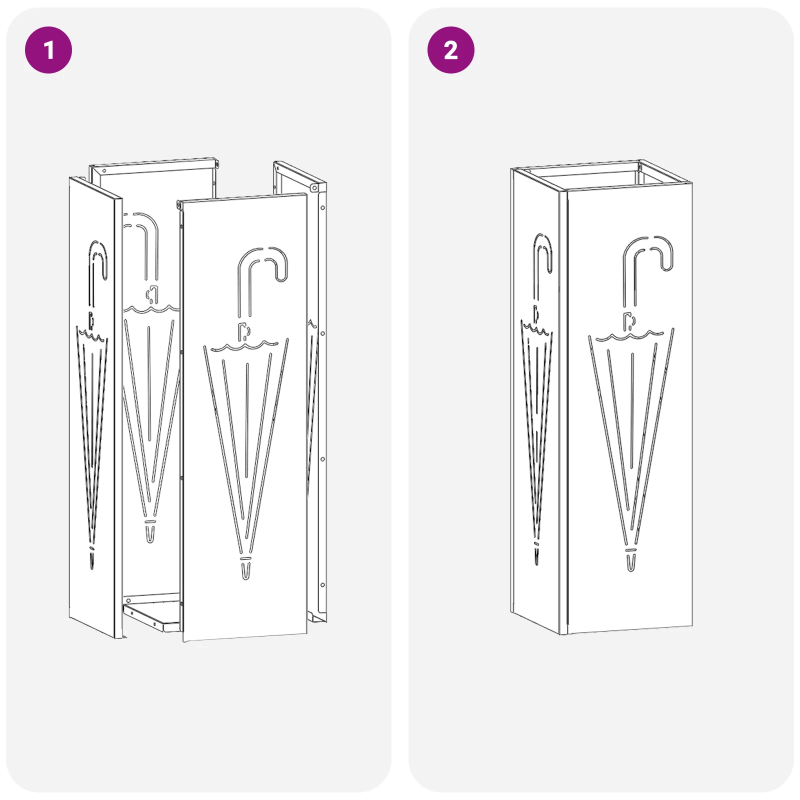 1

2