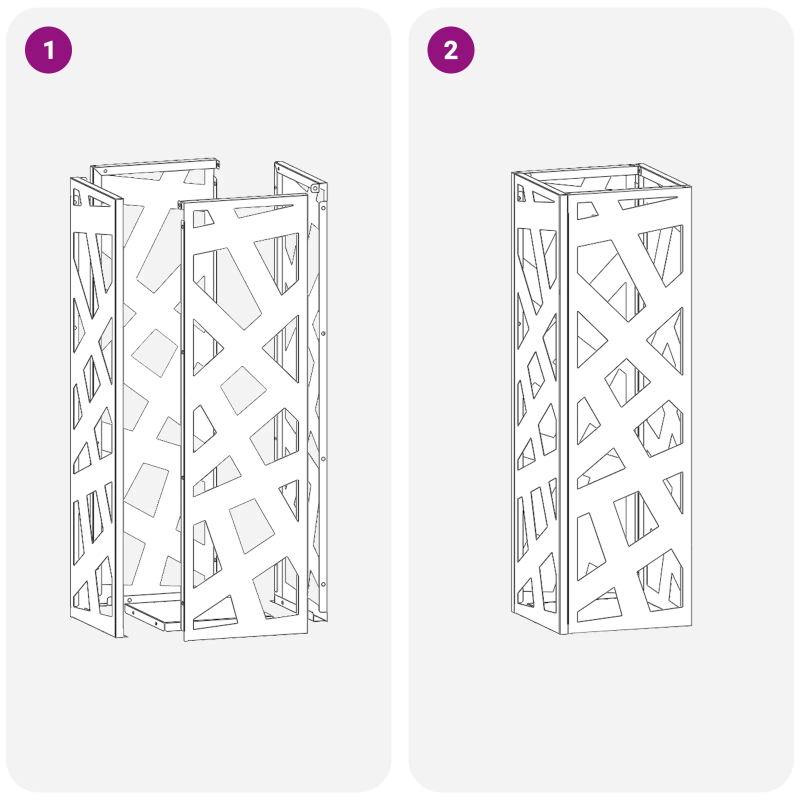 1

2