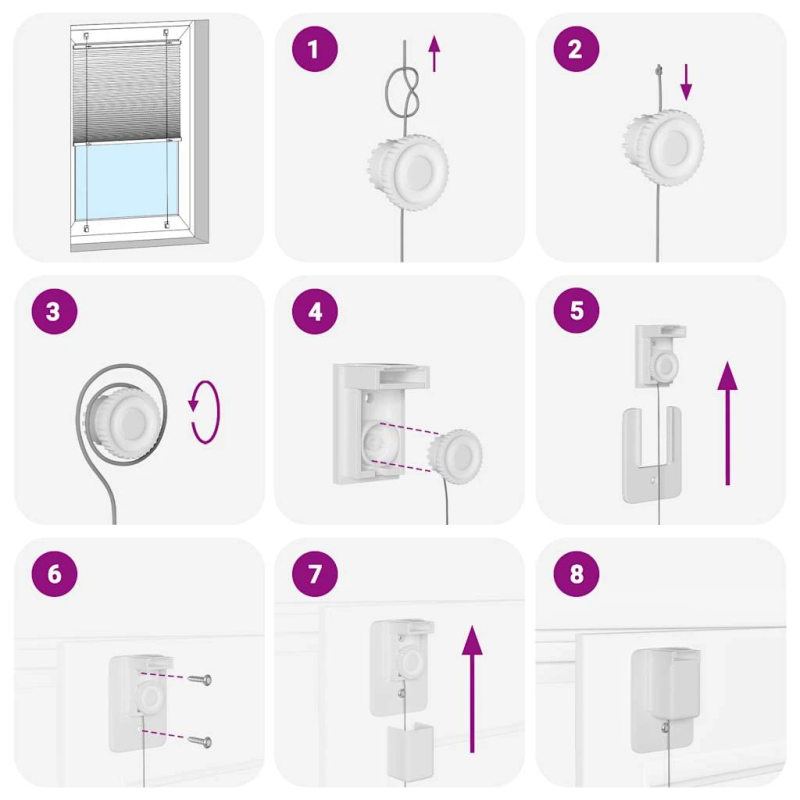 1

2

3

4

5

6

7

8