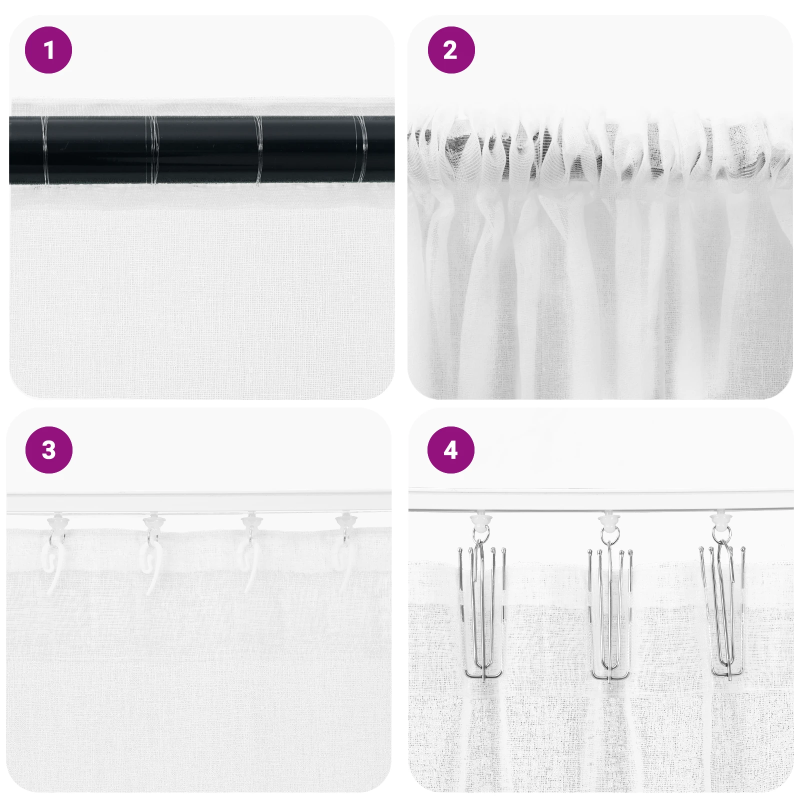 1

2

3

4