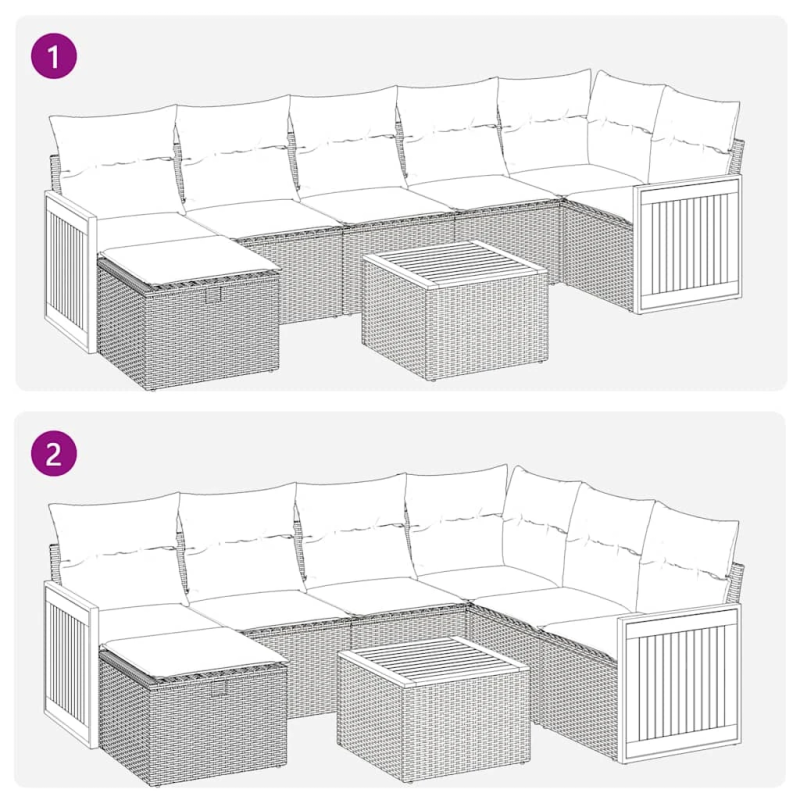 1

2