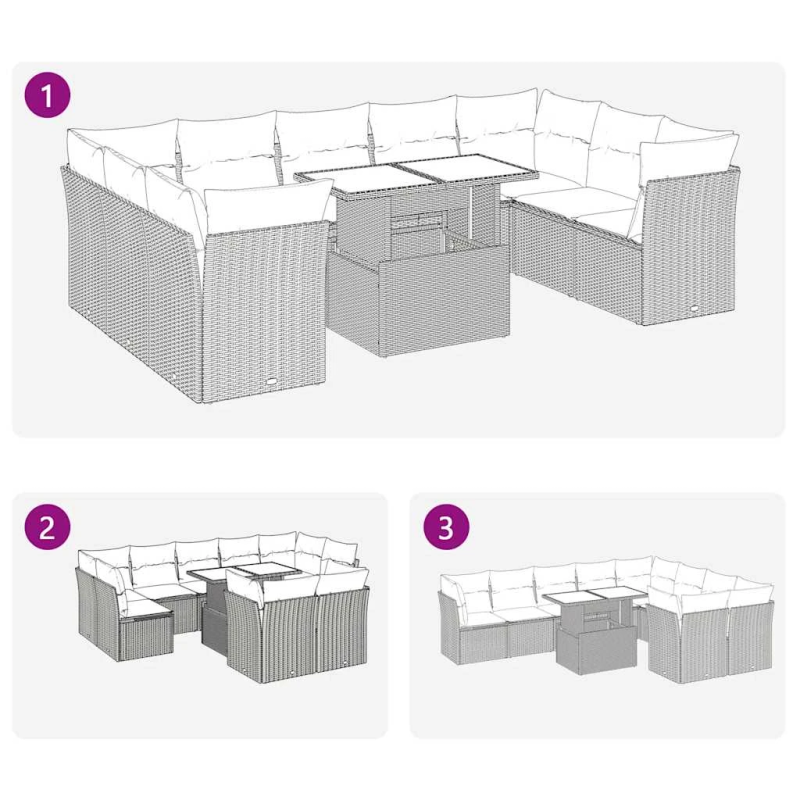 1

2

3