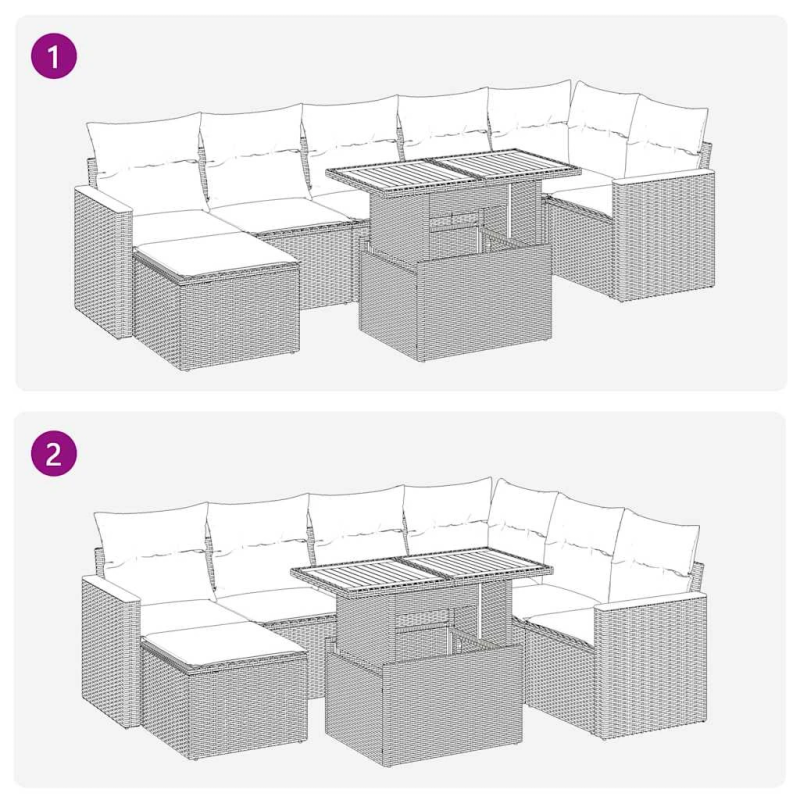 1

2