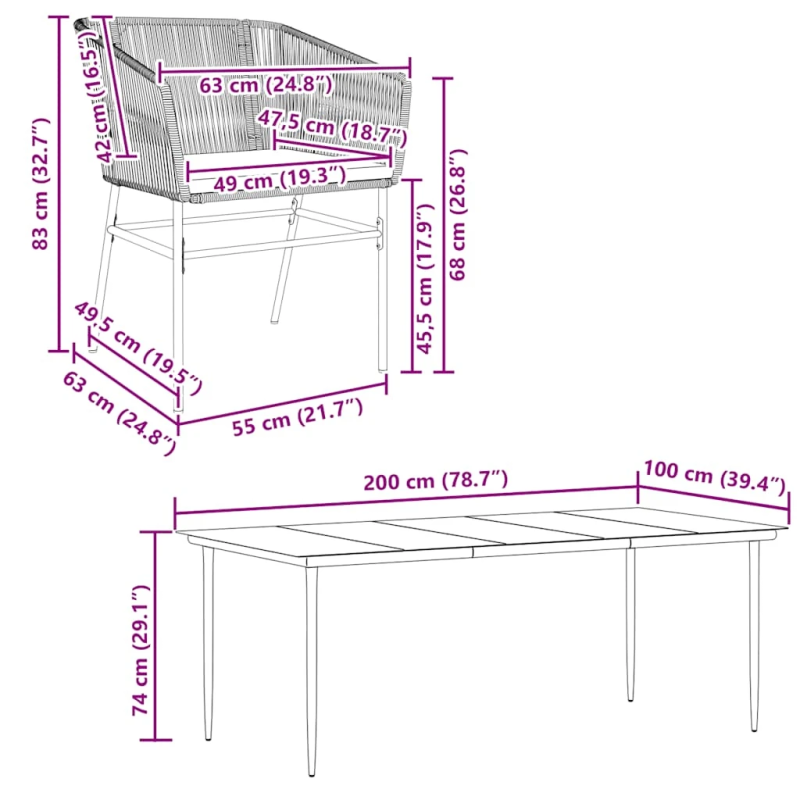 83 cm (32.7")
42 cm (16.5")
63 cm (24.8")
47,5 cm (18.7")
49 cm (19.3")
68 cm (26.8")
45,5 cm (17.9")
49,5 cm (19.5")
63 cm (24.8")
55 cm (21.7")
200 cm (78.7")
100 cm (39.4")
74 cm (29.1")