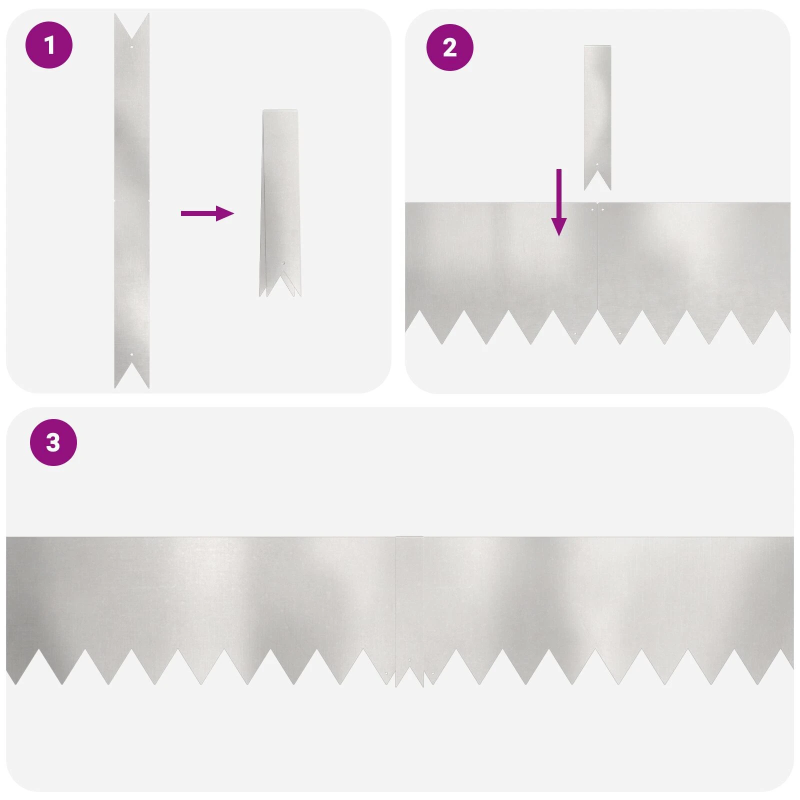 1

2

3