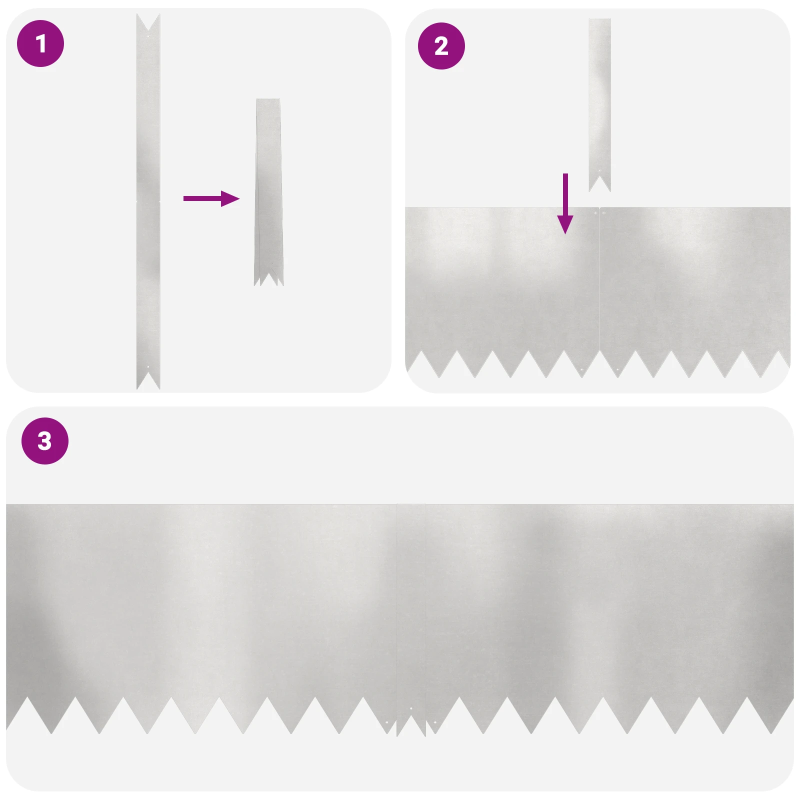 1

2

3