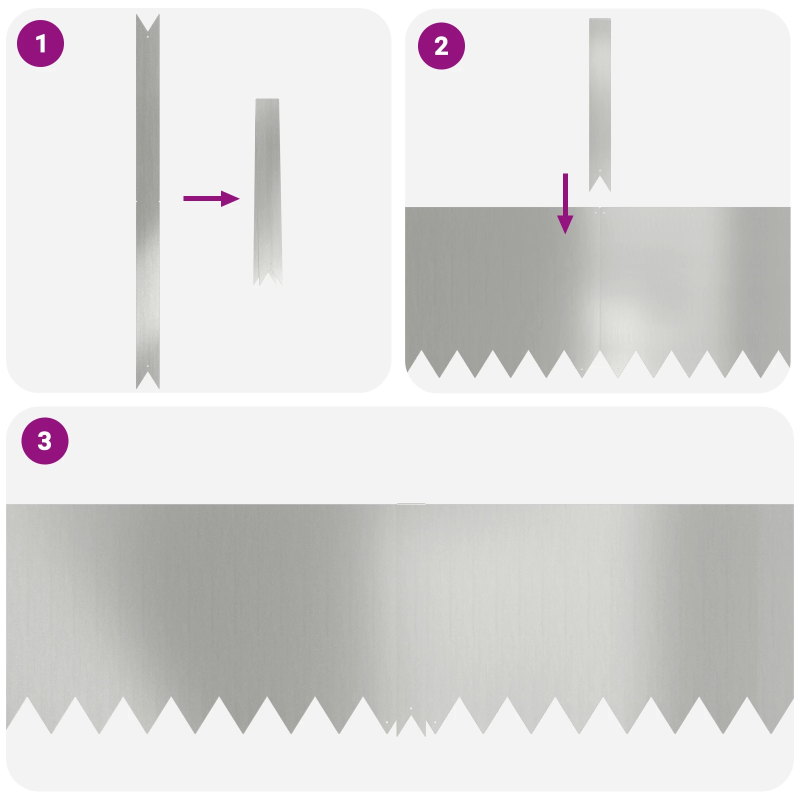 1

2

3