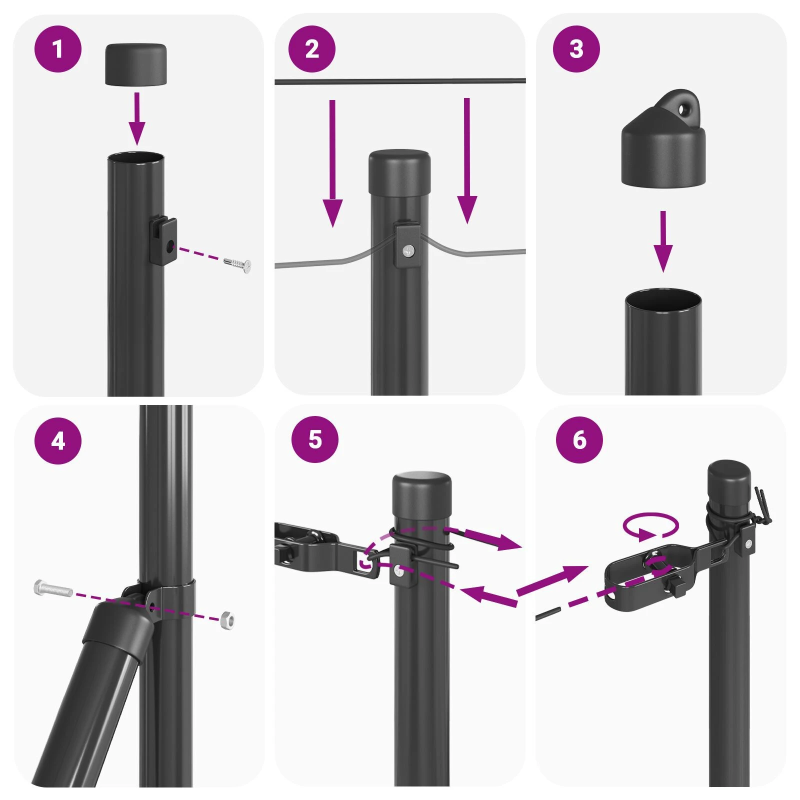 1

2

3

4

5

6