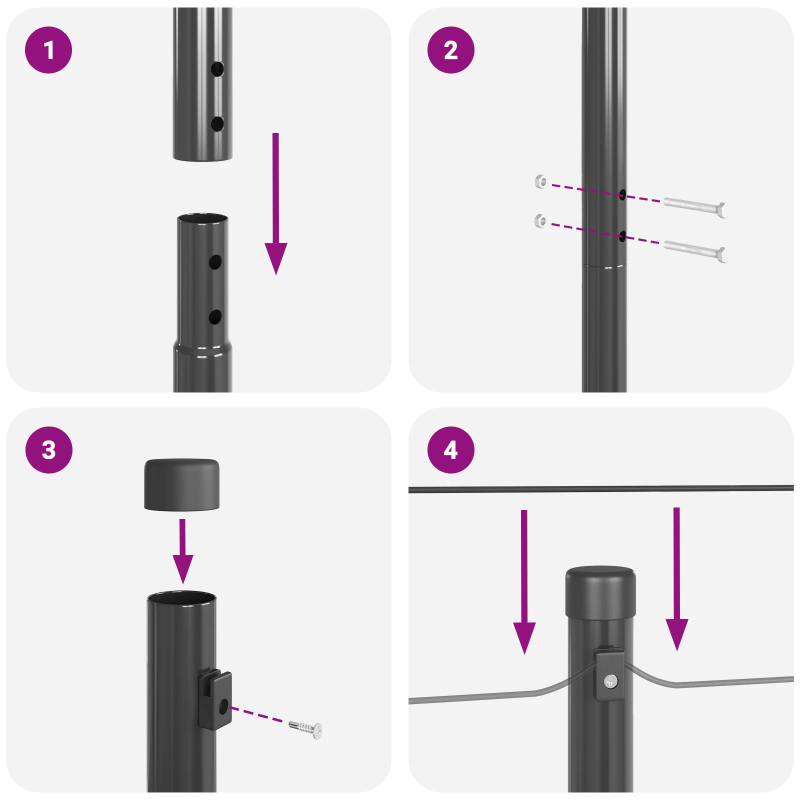 1

2

3

4