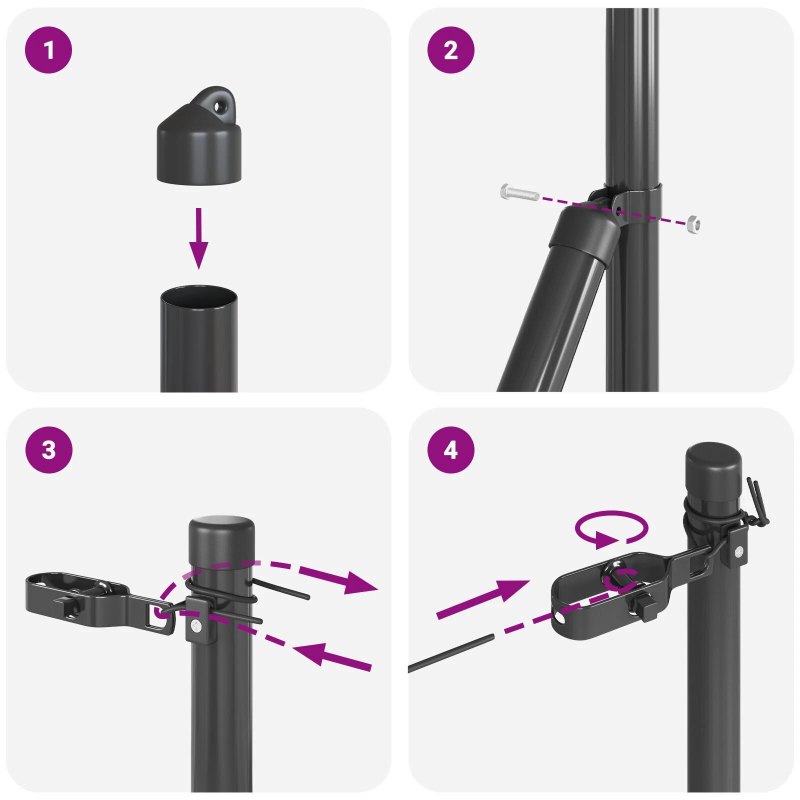 1

2

3

4