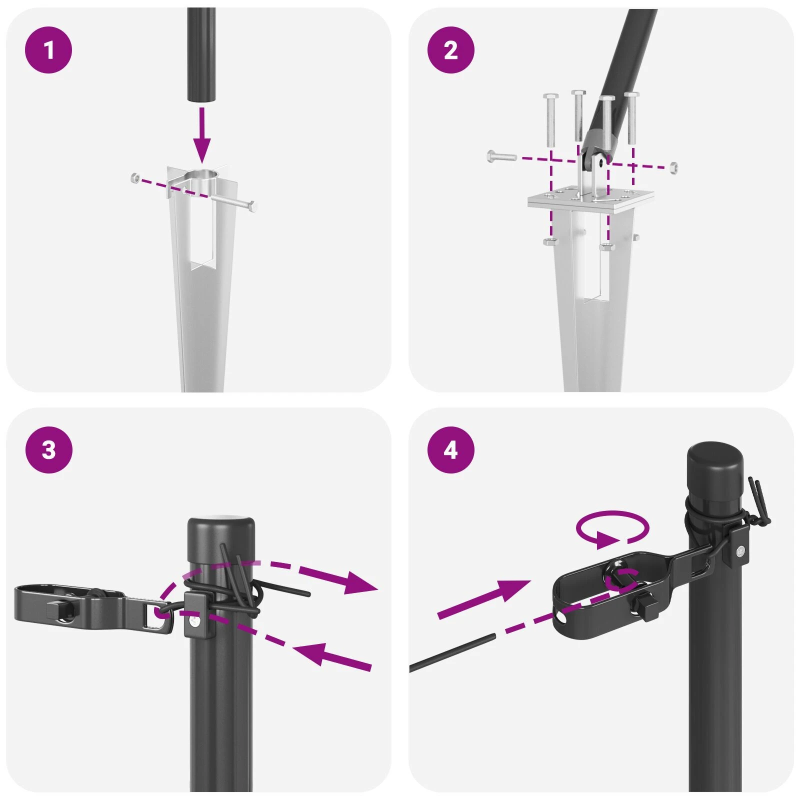 1

2

3

4