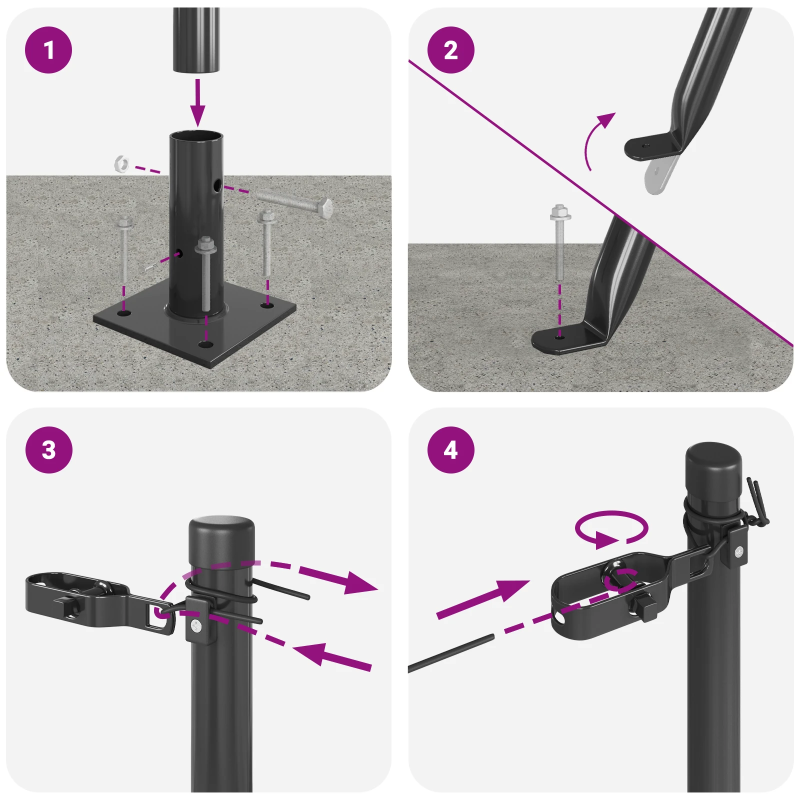 1

2

3

4