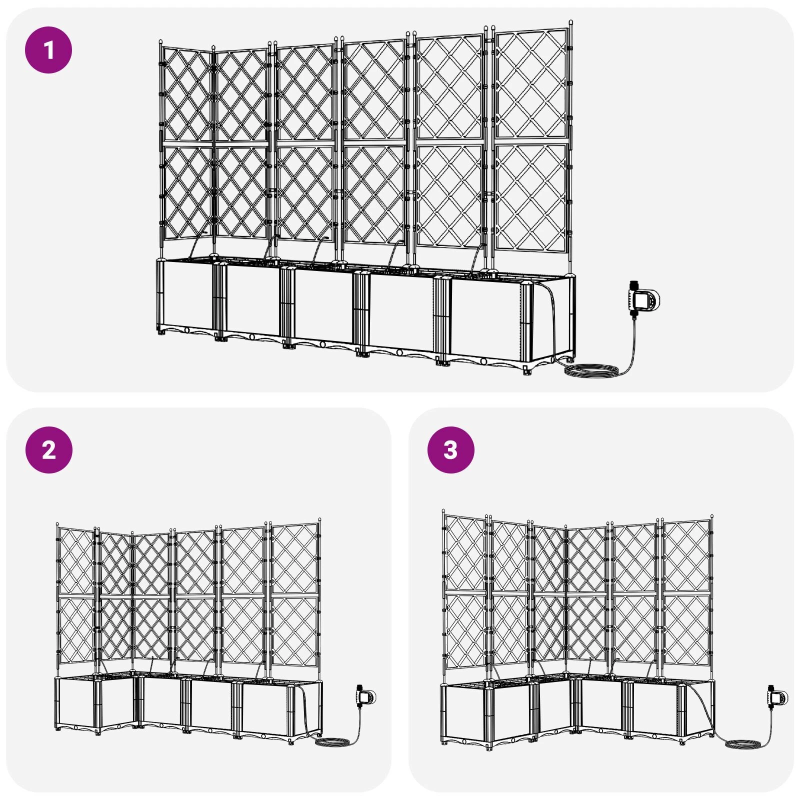 1

2

3