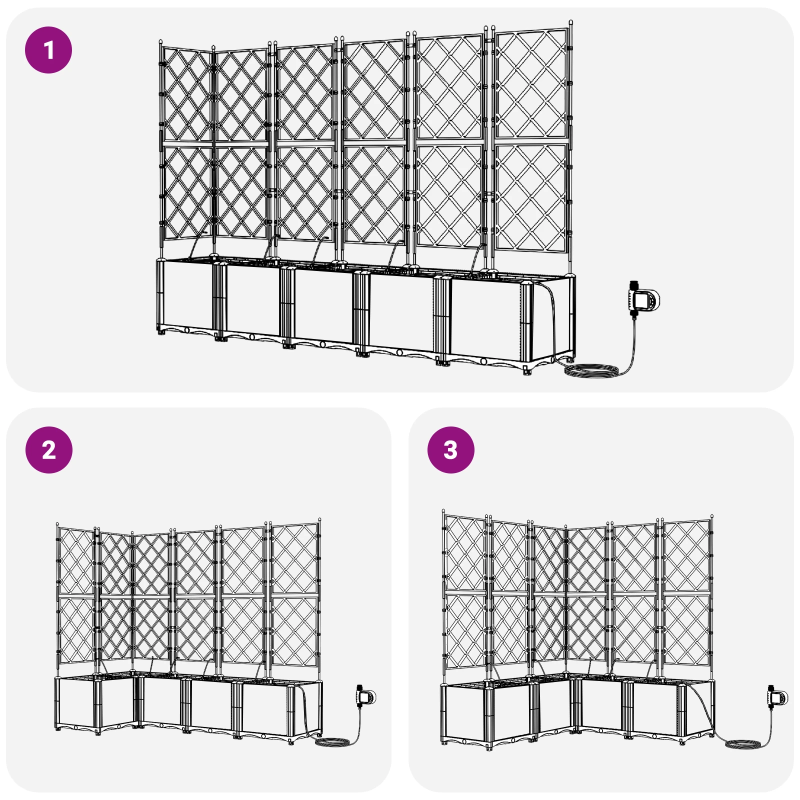 1

2

3