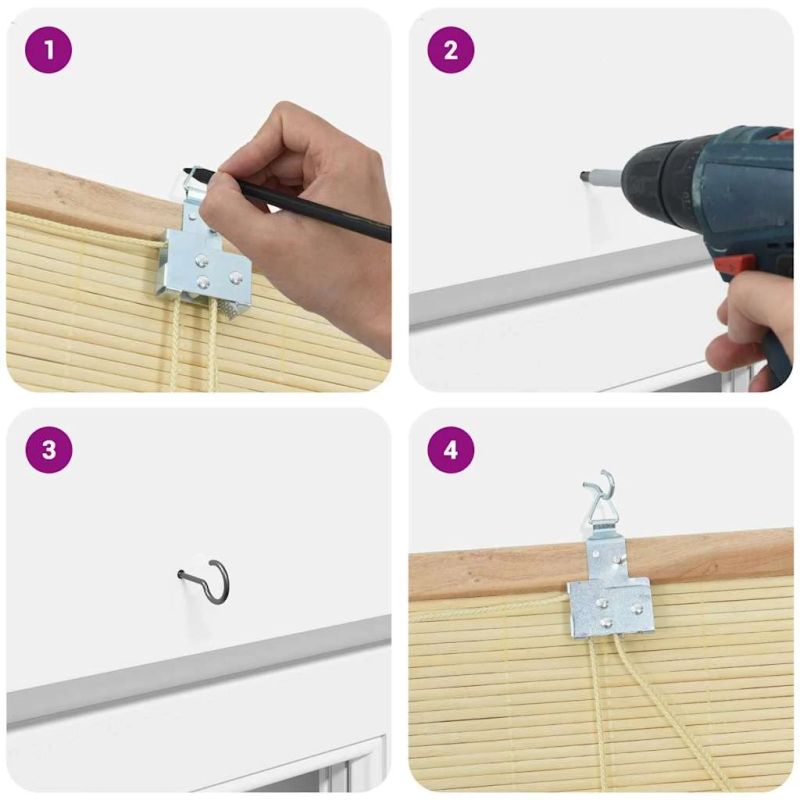 1

2

3

4