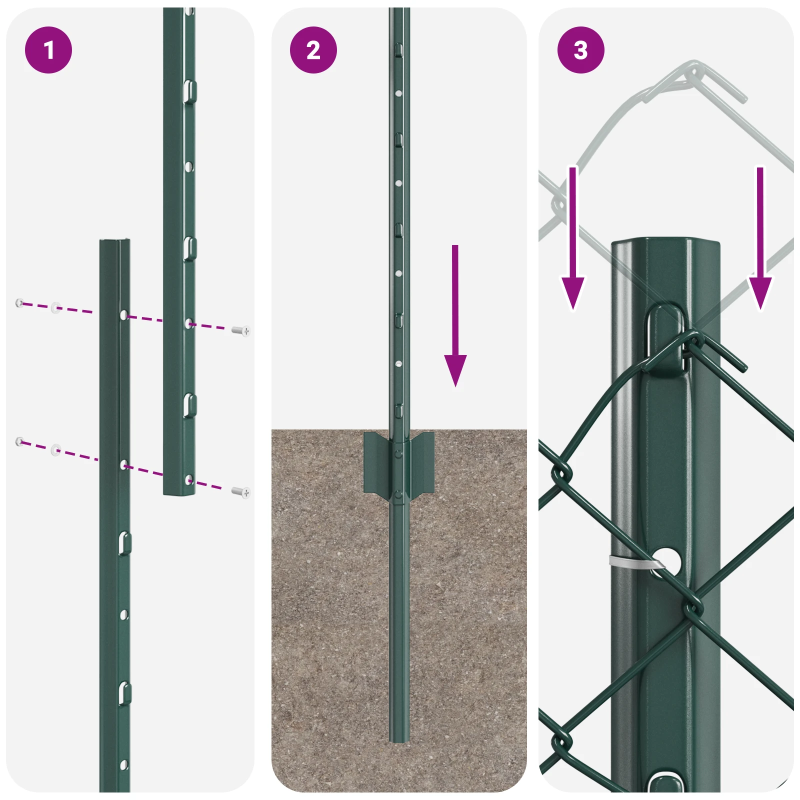 1

2

3