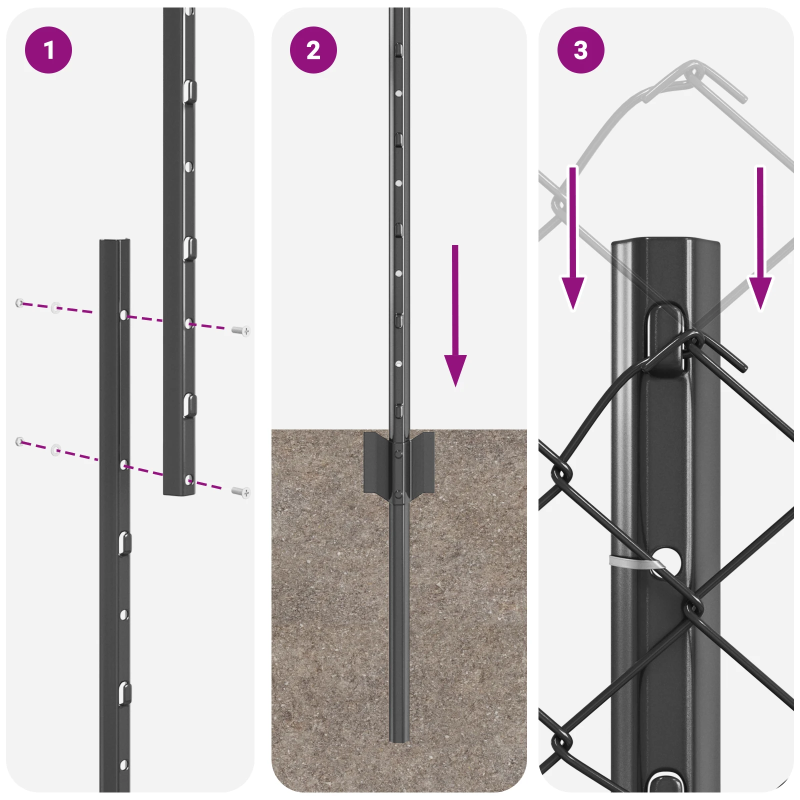 1

2

3