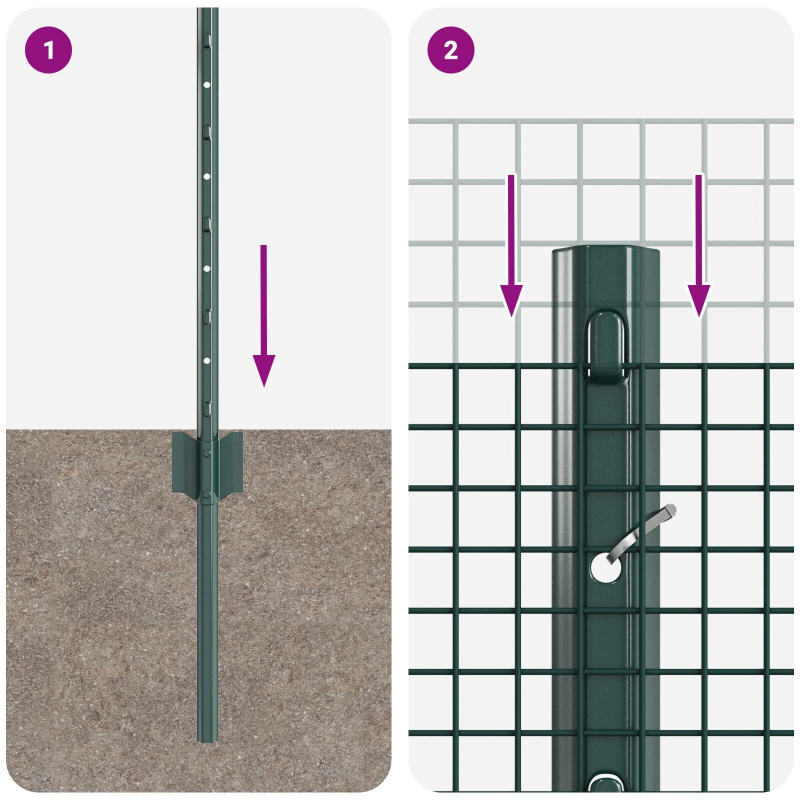 1

2