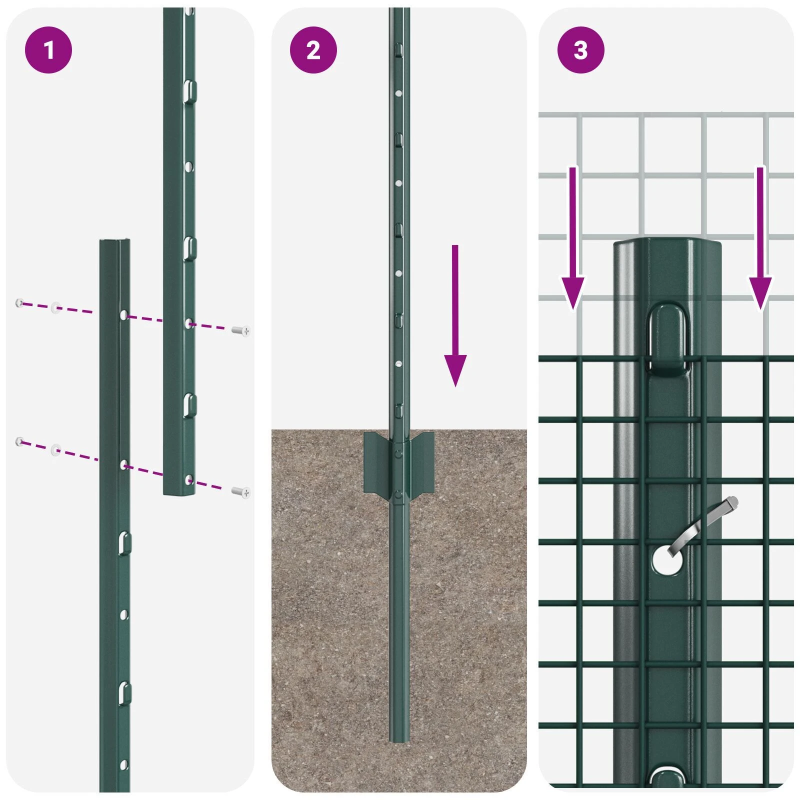 1

2

3