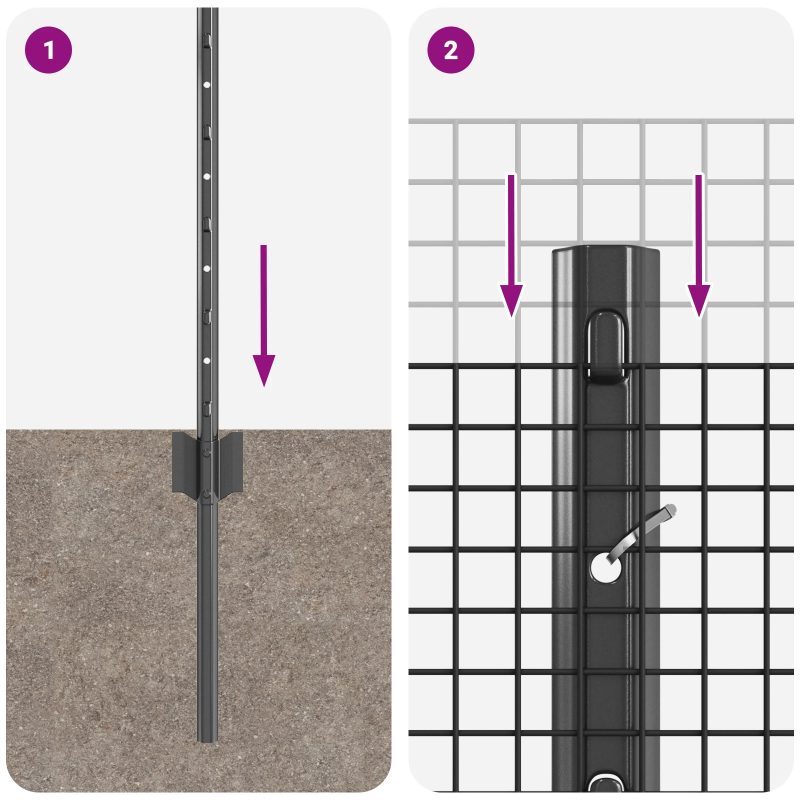 1

2