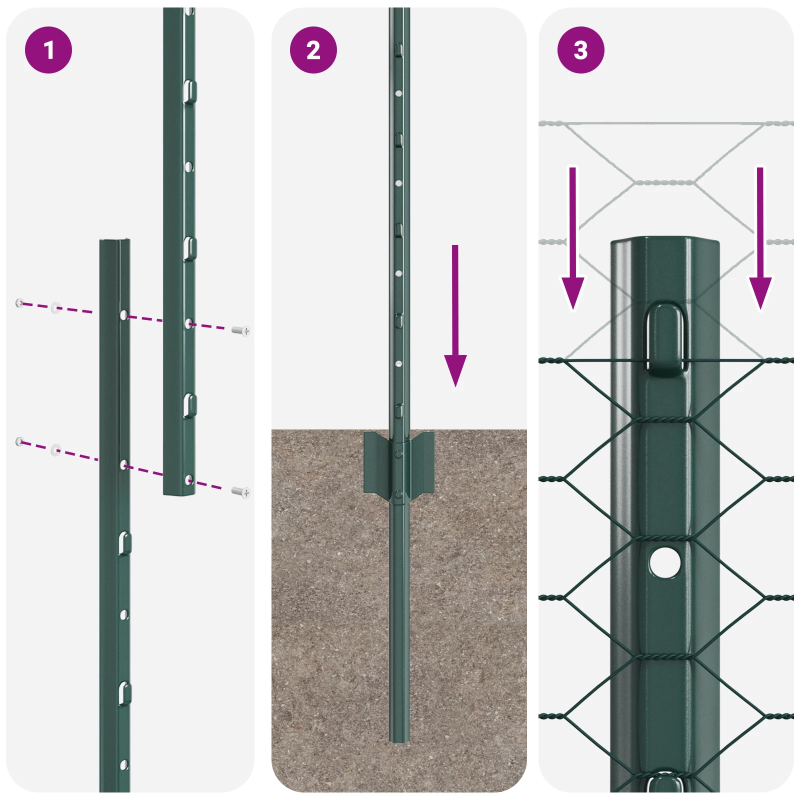 1

2

3