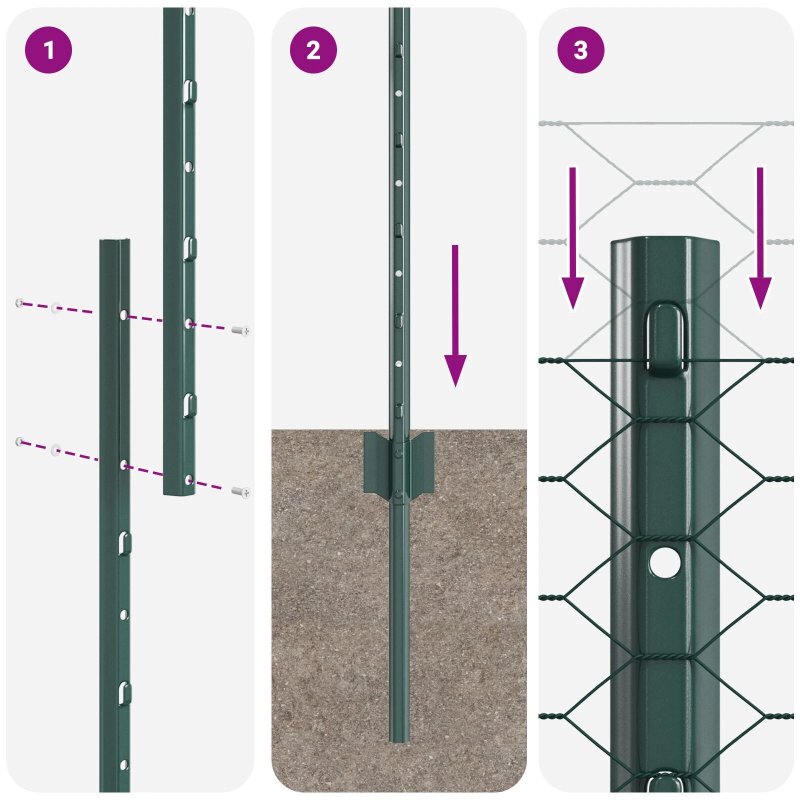 1

2

3